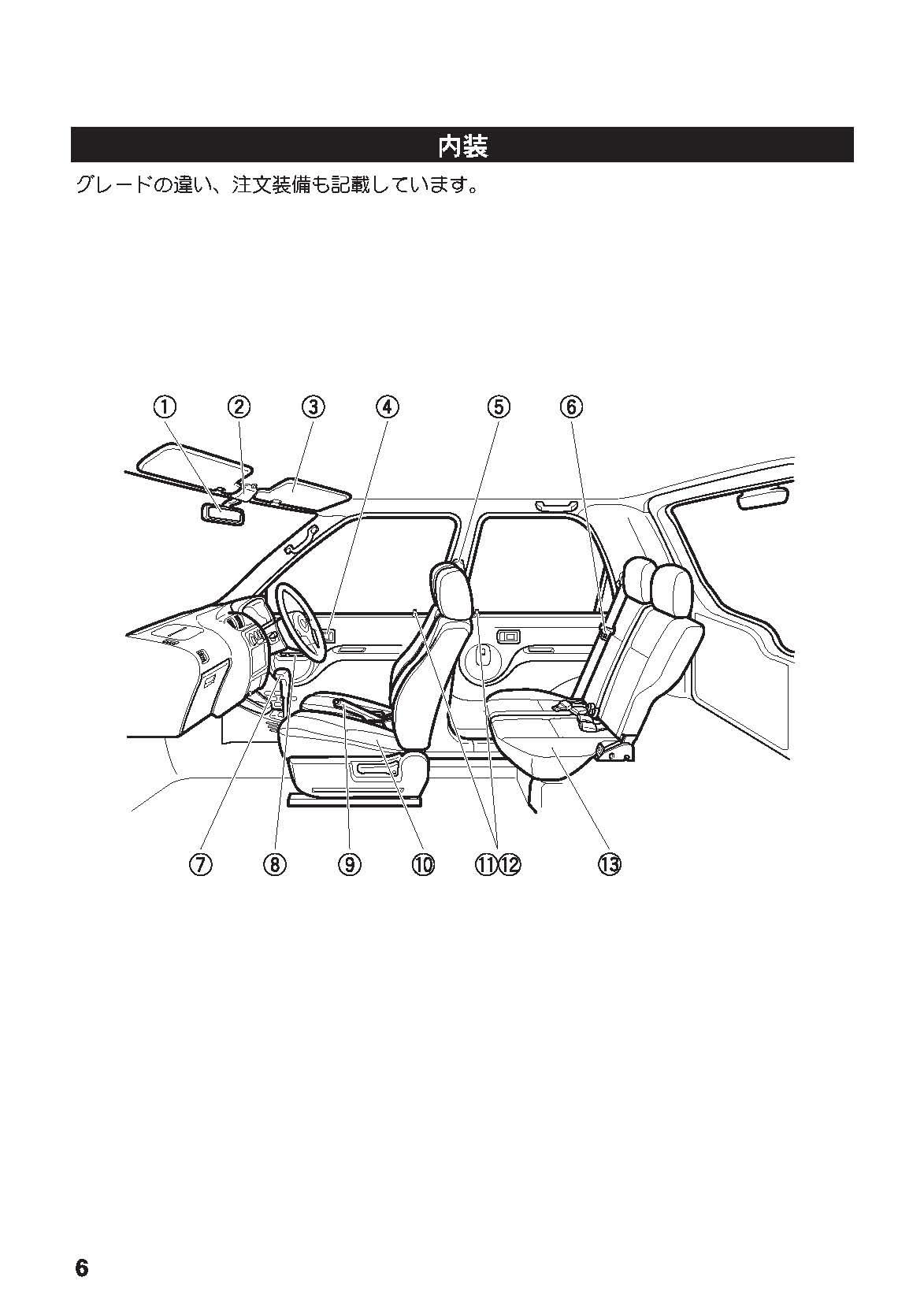 内装

グレードの違い、注文装備も記載しています。

①
②
③
④
⑤
⑥
⑦
⑧
⑨
⑩
⑪⑫
⑬

6