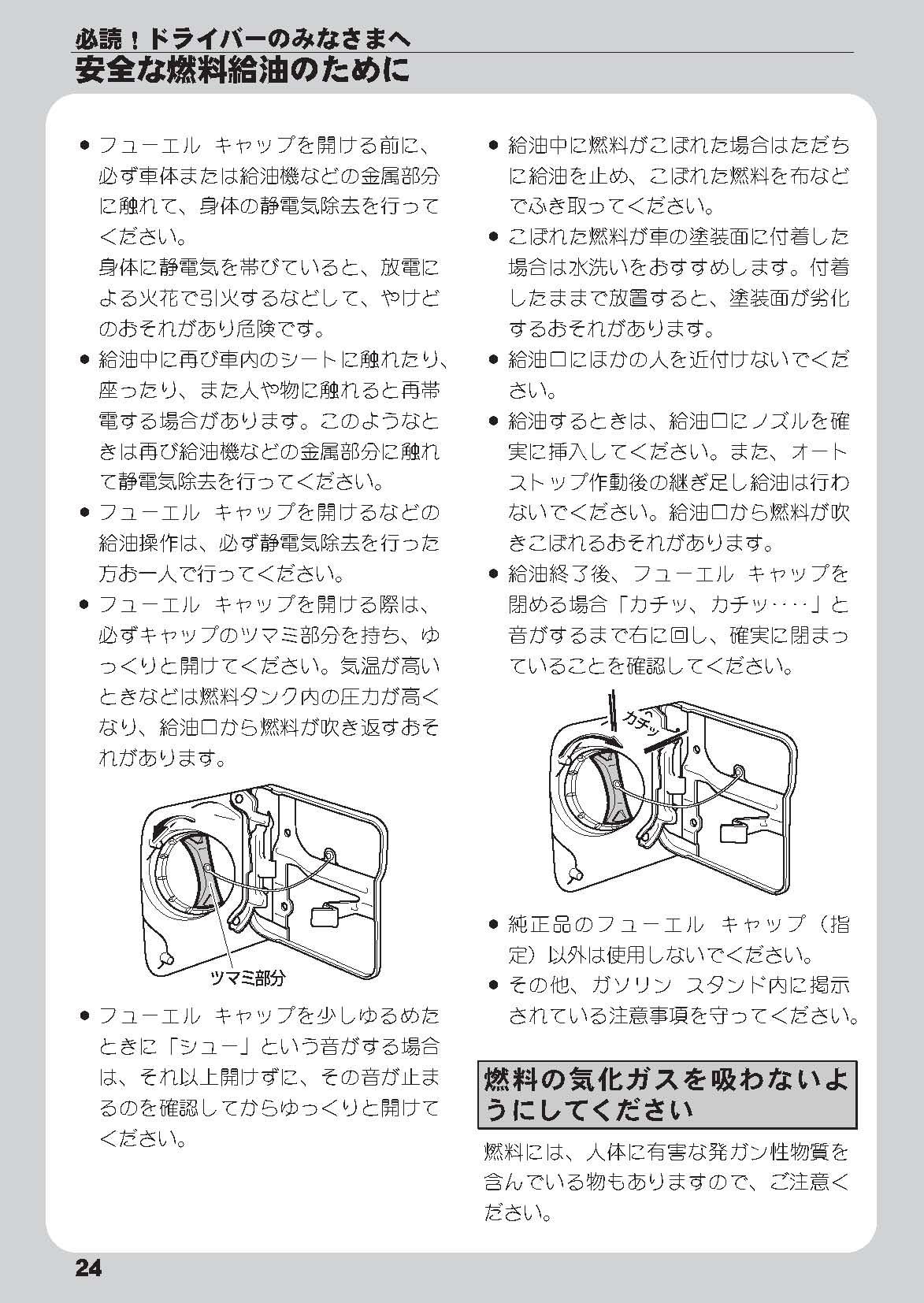 必読！ドライバーのみなさまへ
安全な燃料給油のために

● フューエル キャップを開ける前に、必ず車体または給油機などの金属部分に触れて、身体の静電気除去を行ってください。
身体に静電気を帯びていると、放電による火花で引火するなどして、やけどのおそれがあり危険です。

● 給油中に再び車内のシートに触れたり、座ったり、また人や物に触れると再帯電する場合があります。このようなときは再び給油機などの金属部分に触れて静電気除去を行ってください。

● フューエル キャップを開けるなどの給油操作は、必ず静電気除去を行った方お一人で行ってください。

● フューエル キャップを開ける際は、必ずキャップのツマミ部分を持ち、ゆっくりと開けてください。気温が高いときなどは燃料タンク内の圧力が高くなり、給油口から燃料が吹き返すおそれがあります。

ツマミ部分

● フューエル キャップを少しゆるめたときに「シュー」という音がする場合は、それ以上開けずに、その音が止まるのを確認してからゆっくりと開けてください。

● 給油中に燃料がこぼれた場合はただちに給油を止め、こぼれた燃料を布などでふき取ってください。

● こぼれた燃料が車の塗装面に付着した場合は水洗いをおすすめします。付着したままで放置すると、塗装面が劣化するおそれがあります。

● 給油口にほかの人を近付けないでください。

● 給油するときは、給油口にノズルを確実に挿入してください。また、オートストップ作動後の継ぎ足し給油は行わないでください。給油口から燃料が吹きこぼれるおそれがあります。

● 給油終了後、フューエル キャップを閉める場合「カチッ、カチッ‥‥」と音がするまで右に回し、確実に閉まっていることを確認してください。

カチッ

● 純正品のフューエル キャップ（指定）以外は使用しないでください。

● その他、ガソリン スタンド内に掲示されている注意事項を守ってください。

燃料の気化ガスを吸わないようにしてください

燃料には、人体に有害な発ガン性物質を含んでいる物もありますので、ご注意ください。

24