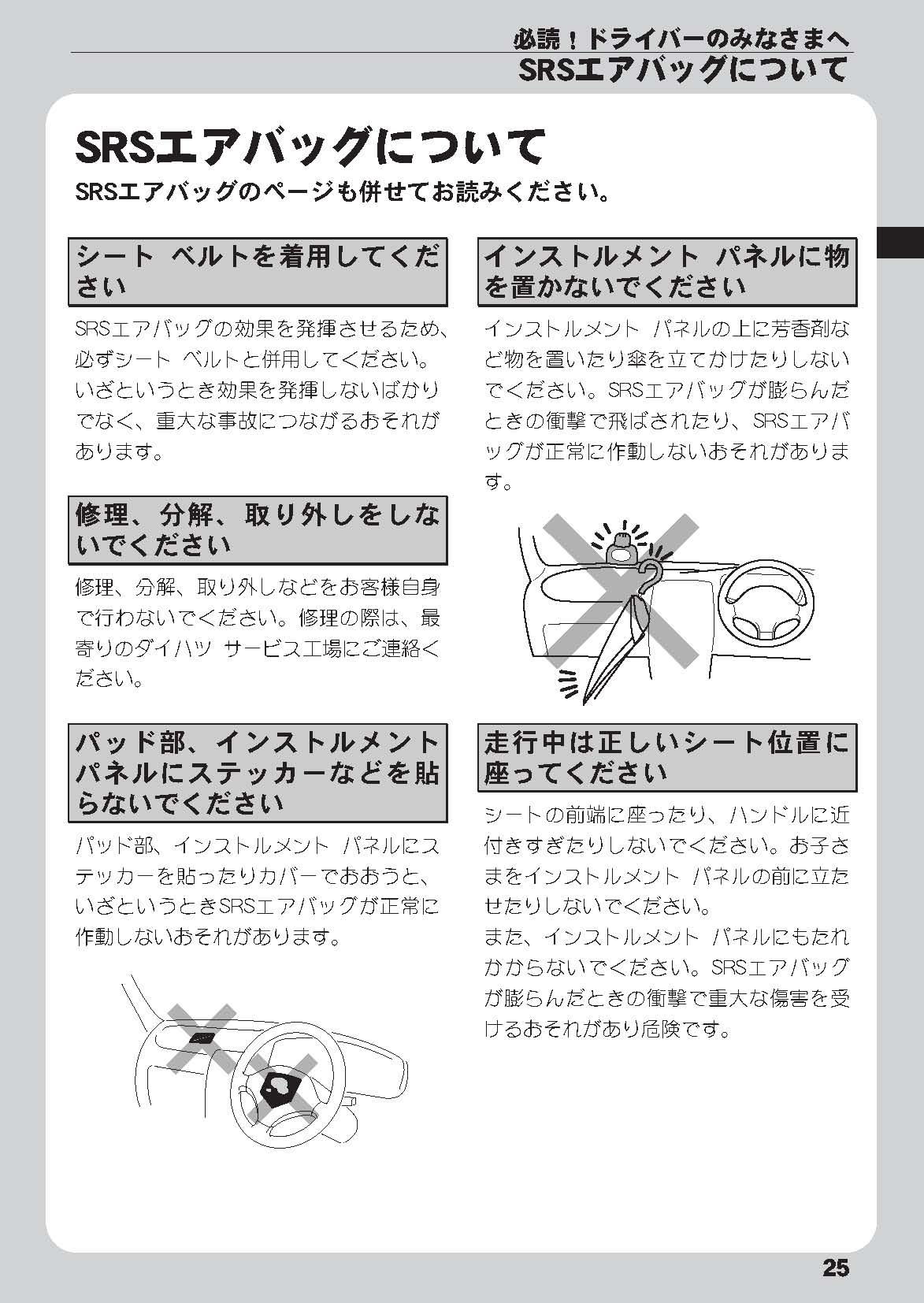 必読！ドライバーのみなさまへ
SRSエアバッグについて

SRSエアバッグについて
SRSエアバッグのページも併せてお読みください。

シート ベルトを着用してください

SRSエアバッグの効果を発揮させるため、必ずシート ベルトと併用してください。いざというとき効果を発揮しないばかりでなく、重大な事故につながるおそれがあります。

修理、分解、取り外しをしないでください

修理、分解、取り外しなどをお客様自身で行わないでください。修理の際は、最寄りのダイハツ サービス工場にご連絡ください。

パッド部、インストルメント パネルにステッカーなどを貼らないでください

パッド部、インストルメント パネルにステッカーを貼ったりカバーでおおうと、いざというときSRSエアバッグが正常に作動しないおそれがあります。

インストルメント パネルに物を置かないでください

インストルメント パネルの上に芳香剤など物を置いたり傘を立てかけたりしないでください。SRSエアバッグが膨らんだときの衝撃で飛ばされたり、SRSエアバッグが正常に作動しないおそれがあります。

走行中は正しいシート位置に座ってください

シートの前端に座ったり、ハンドルに近付きすぎたりしないでください。お子さまをインストルメント パネルの前に立たせたりしないでください。
また、インストルメント パネルにもたれかからないでください。SRSエアバッグが膨らんだときの衝撃で重大な傷害を受けるおそれがあり危険です。

25