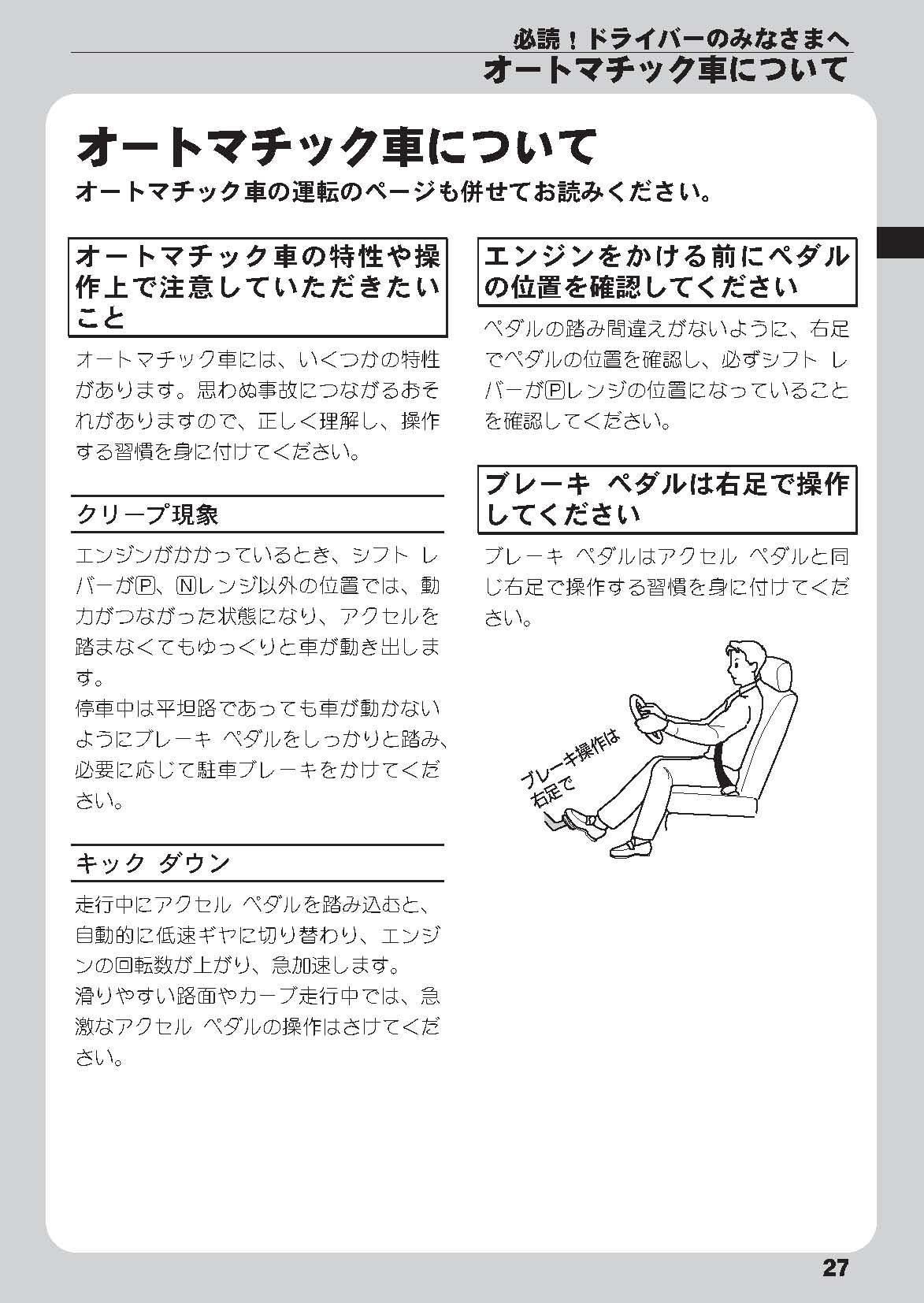 必読！ドライバーのみなさまへ
オートマチック車について

オートマチック車について
オートマチック車の運転のページも併せてお読みください。

オートマチック車の特性や操作上で注意していただきたいこと

オートマチック車には、いくつかの特性があります。思わぬ事故につながるおそれがありますので、正しく理解し、操作する習慣を身に付けてください。

クリープ現象

エンジンがかかっているとき、シフト レバーがⓅ、Ⓝレンジ以外の位置では、動力がつながった状態になり、アクセルを踏まなくてもゆっくりと車が動き出します。
停車中は平坦路であっても車が動かないようにブレーキ ペダルをしっかりと踏み、必要に応じて駐車ブレーキをかけてください。

キック ダウン

走行中にアクセル ペダルを踏み込むと、自動的に低速ギヤに切り替わり、エンジンの回転数が上がり、急加速します。
滑りやすい路面やカーブ走行中では、急激なアクセル ペダルの操作はさけてください。

エンジンをかける前にペダルの位置を確認してください

ペダルの踏み間違えがないように、右足でペダルの位置を確認し、必ずシフト レバーがⓅレンジの位置になっていることを確認してください。

ブレーキ ペダルは右足で操作してください

ブレーキ ペダルはアクセル ペダルと同じ右足で操作する習慣を身に付けてください。

ブレーキ操作は右足で

27