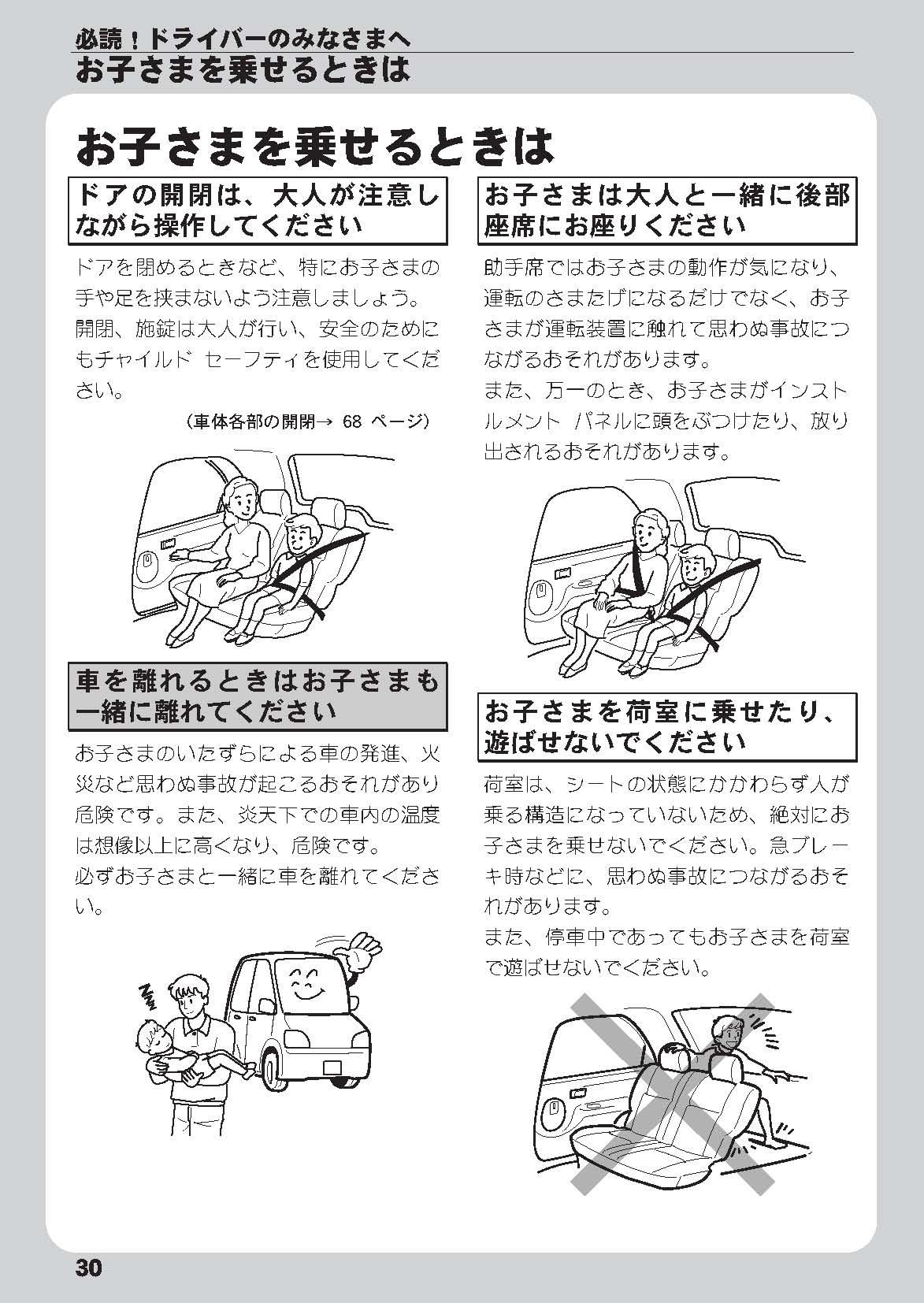 必読！ドライバーのみなさまへ
お子さまを乗せるときは

お子さまを乗せるときは

ドアの開閉は、大人が注意しながら操作してください

ドアを閉めるときなど、特にお子さまの手や足を挟まないよう注意しましょう。
開閉、施錠は大人が行い、安全のためにもチャイルド セーフティを使用してください。

（車体各部の開閉→ 68 ページ）

車を離れるときはお子さまも一緒に離れてください

お子さまのいたずらによる車の発進、火災など思わぬ事故が起こるおそれがあり危険です。また、炎天下での車内の温度は想像以上に高くなり、危険です。
必ずお子さまと一緒に車を離れてください。

お子さまは大人と一緒に後部座席にお座りください

助手席ではお子さまの動作が気になり、運転のさまたげになるだけでなく、お子さまが運転装置に触れて思わぬ事故につながるおそれがあります。
また、万一のとき、お子さまがインストルメント パネルに頭をぶつけたり、放り出されるおそれがあります。

お子さまを荷室に乗せたり、遊ばせないでください

荷室は、シートの状態にかかわらず人が乗る構造になっていないため、絶対にお子さまを乗せないでください。急ブレーキ時などに、思わぬ事故につながるおそれがあります。
また、停車中であってもお子さまを荷室で遊ばせないでください。

30