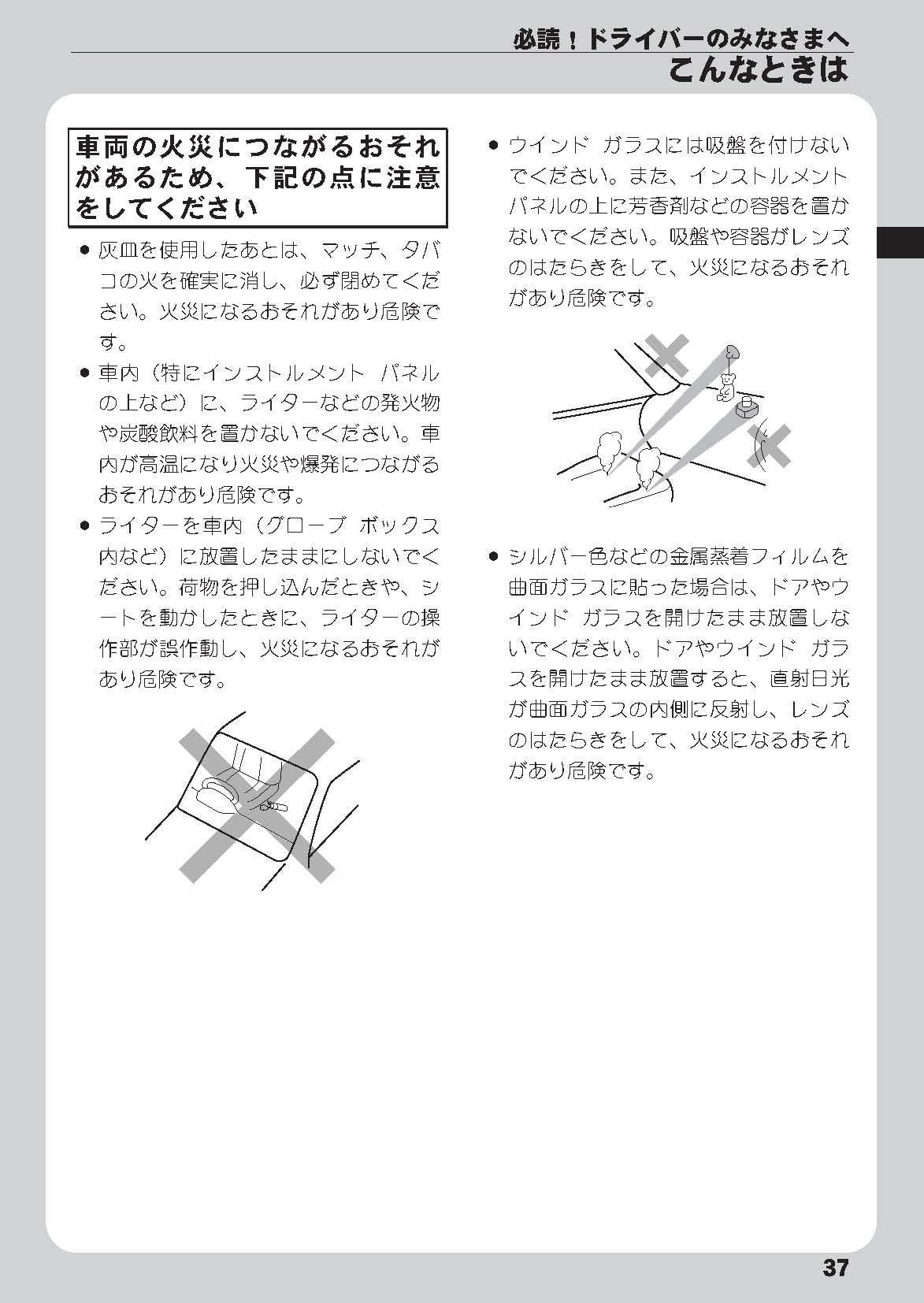 必読！ドライバーのみなさまへ
こんなときは

車両の火災につながるおそれがあるため、下記の点に注意をしてください

● 灰皿を使用したあとは、マッチ、タバコの火を確実に消し、必ず閉めてください。火災になるおそれがあり危険です。

● 車内（特にインストルメント パネルの上など）に、ライターなどの発火物や炭酸飲料を置かないでください。車内が高温になり火災や爆発につながるおそれがあり危険です。

● ライターを車内（グローブ ボックス内など）に放置したままにしないでください。荷物を押し込んだときや、シートを動かしたときに、ライターの操作部が誤作動し、火災になるおそれがあり危険です。

● ウインド ガラスには吸盤を付けないでください。また、インストルメント パネルの上に芳香剤などの容器を置かないでください。吸盤や容器がレンズのはたらきをして、火災になるおそれがあり危険です。

● シルバー色などの金属蒸着フィルムを曲面ガラスに貼った場合は、ドアやウインド ガラスを開けたまま放置しないでください。ドアやウインド ガラスを開けたまま放置すると、直射日光が曲面ガラスの内側に反射し、レンズのはたらきをして、火災になるおそれがあり危険です。

37