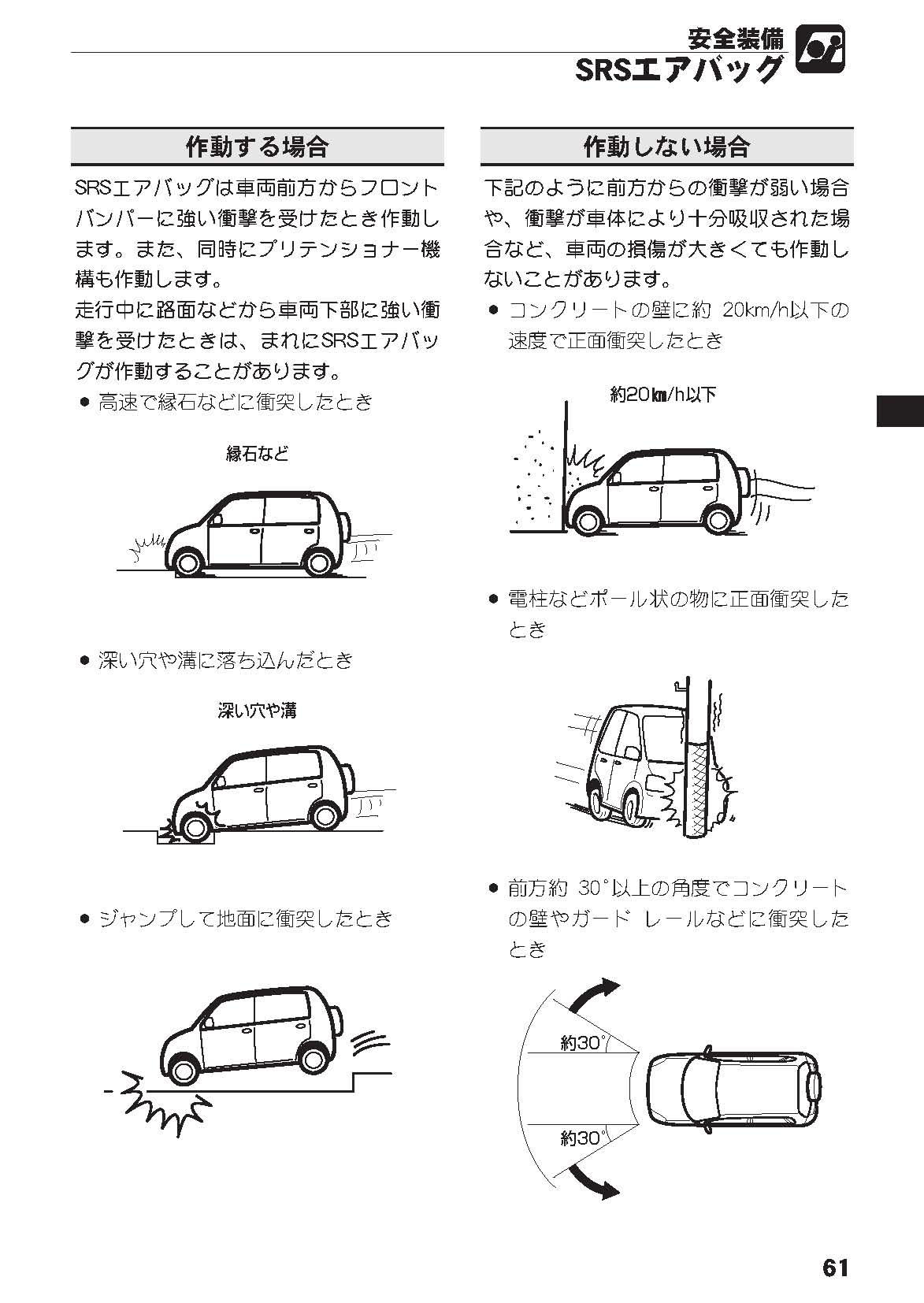 安全装備
SRSエアバッグ

作動する場合

SRSエアバッグは車両前方からフロントバンパーに強い衝撃を受けたとき作動します。また、同時にプリテンショナー機構も作動します。
走行中に路面などから車両下部に強い衝撃を受けたときは、まれにSRSエアバッグが作動することがあります。

● 高速で縁石などに衝突したとき

縁石など

● 深い穴や溝に落ち込んだとき

深い穴や溝

● ジャンプして地面に衝突したとき

作動しない場合

下記のように前方からの衝撃が弱い場合や、衝撃が車体により十分吸収された場合など、車両の損傷が大きくても作動しないことがあります。

● コンクリートの壁に約 20km/h以下の速度で正面衝突したとき

約20㎞/h以下

● 電柱などポール状の物に正面衝突したとき

● 前方約 30°以上の角度でコンクリートの壁やガード レールなどに衝突したとき

約30°
約30°

61