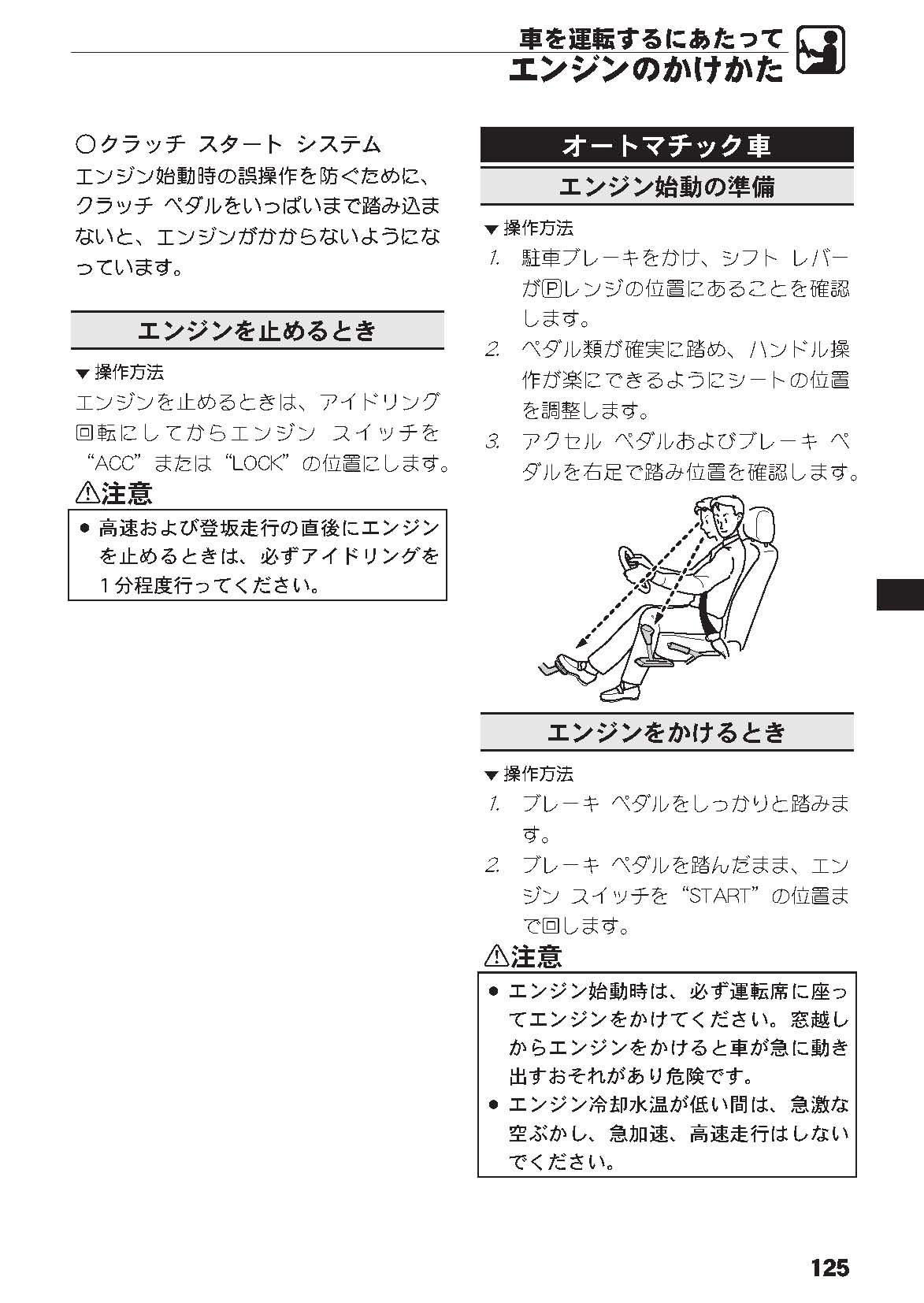 車を運転するにあたって
エンジンのかけかた

○クラッチ スタート システム
エンジン始動時の誤操作を防ぐために、クラッチ ペダルをいっぱいまで踏み込まないと、エンジンがかからないようになっています。

エンジンを止めるとき

▼操作方法
エンジンを止めるときは、アイドリング回転にしてからエンジン スイッチを“ACC”または“LOCK”の位置にします。

⚠注意

● 高速および登坂走行の直後にエンジンを止めるときは、必ずアイドリングを1分程度行ってください。

オートマチック車

エンジン始動の準備

▼操作方法
1. 駐車ブレーキをかけ、シフト レバーがⓅレンジの位置にあることを確認します。
2. ペダル類が確実に踏め、ハンドル操作が楽にできるようにシートの位置を調整します。
3. アクセル ペダルおよびブレーキ ペダルを右足で踏み位置を確認します。

エンジンをかけるとき

▼操作方法
1. ブレーキ ペダルをしっかりと踏みます。
2. ブレーキ ペダルを踏んだまま、エンジン スイッチを“START”の位置まで回します。

⚠注意

● エンジン始動時は、必ず運転席に座ってエンジンをかけてください。窓越しからエンジンをかけると車が急に動き出すおそれがあり危険です。
● エンジン冷却水温が低い間は、急激な空ぶかし、急加速、高速走行はしないでください。

125