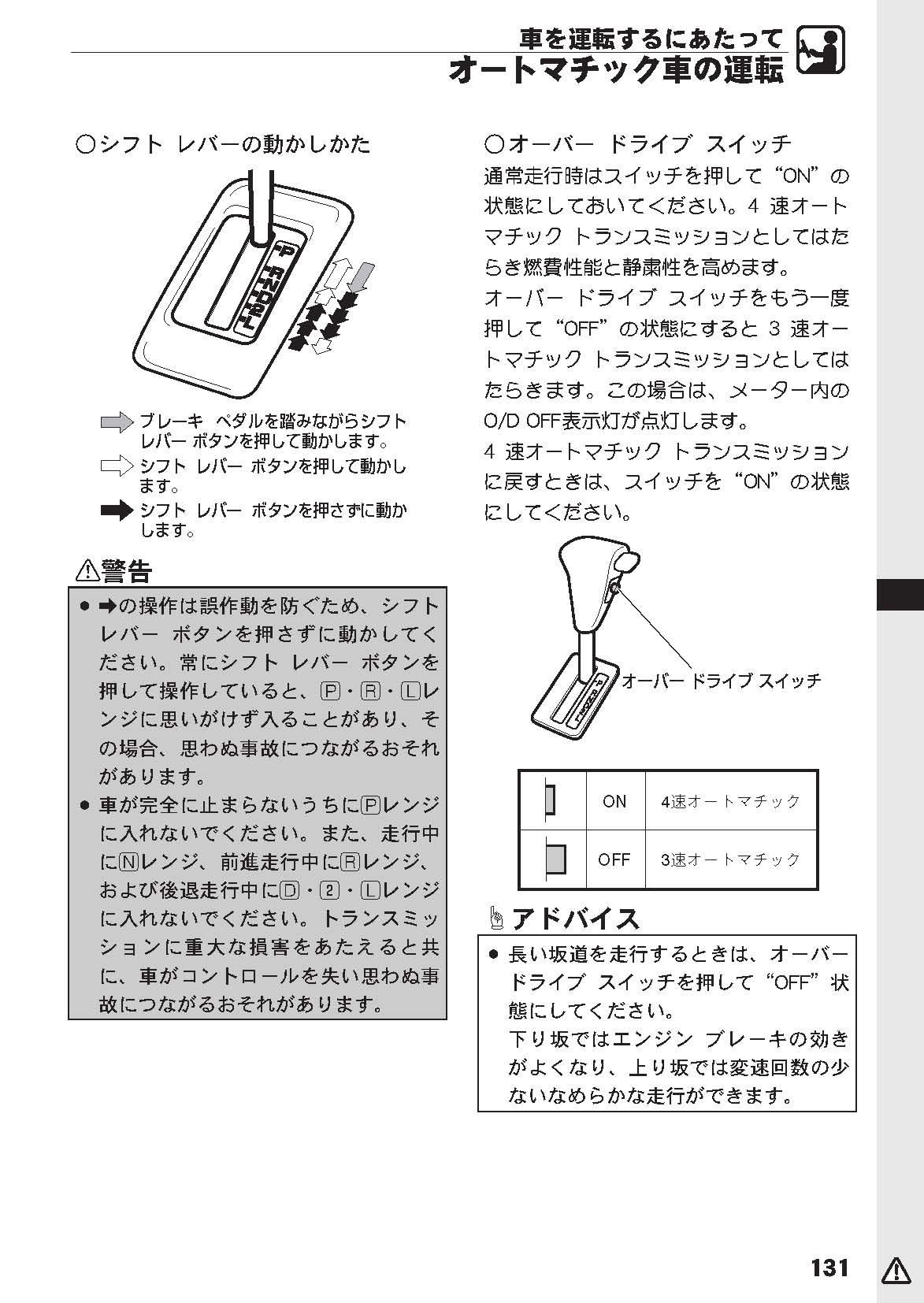 車を運転するにあたって
オートマチック車の運転

○シフト レバーの動かしかた

P
R
N
D
2
L

ブレーキ ペダルを踏みながらシフト レバー ボタンを押して動かします。
シフト レバー ボタンを押して動かします。
シフト レバー ボタンを押さずに動かします。

⚠警告

● ➡の操作は誤作動を防ぐため、シフト レバー ボタンを押さずに動かしてください。常にシフト レバー ボタンを押して操作していると、P・R・Lレンジに思いがけず入ることがあり、その場合、思わぬ事故につながるおそれがあります。
● 車が完全に止まらないうちにPレンジに入れないでください。また、走行中にNレンジ、前進走行中にRレンジ、および後退走行中にD・2・Lレンジに入れないでください。トランスミッションに重大な損害をあたえると共に、車がコントロールを失い思わぬ事故につながるおそれがあります。

○オーバー ドライブ スイッチ
通常走行時はスイッチを押して“ON”の状態にしておいてください。4 速オートマチック トランスミッションとしてはたらき燃費性能と静粛性を高めます。
オーバー ドライブ スイッチをもう一度押して“OFF”の状態にすると 3 速オートマチック トランスミッションとしてはたらきます。この場合は、メーター内のO/D OFF表示灯が点灯します。
4 速オートマチック トランスミッションに戻すときは、スイッチを“ON”の状態にしてください。

オーバー ドライブ スイッチ

| | ON | 4速オートマチック |
|---|---|---|
| | OFF | 3速オートマチック |

アドバイス

● 長い坂道を走行するときは、オーバー ドライブ スイッチを押して“OFF”状態にしてください。
下り坂ではエンジン ブレーキの効きがよくなり、上り坂では変速回数の少ないなめらかな走行ができます。

131