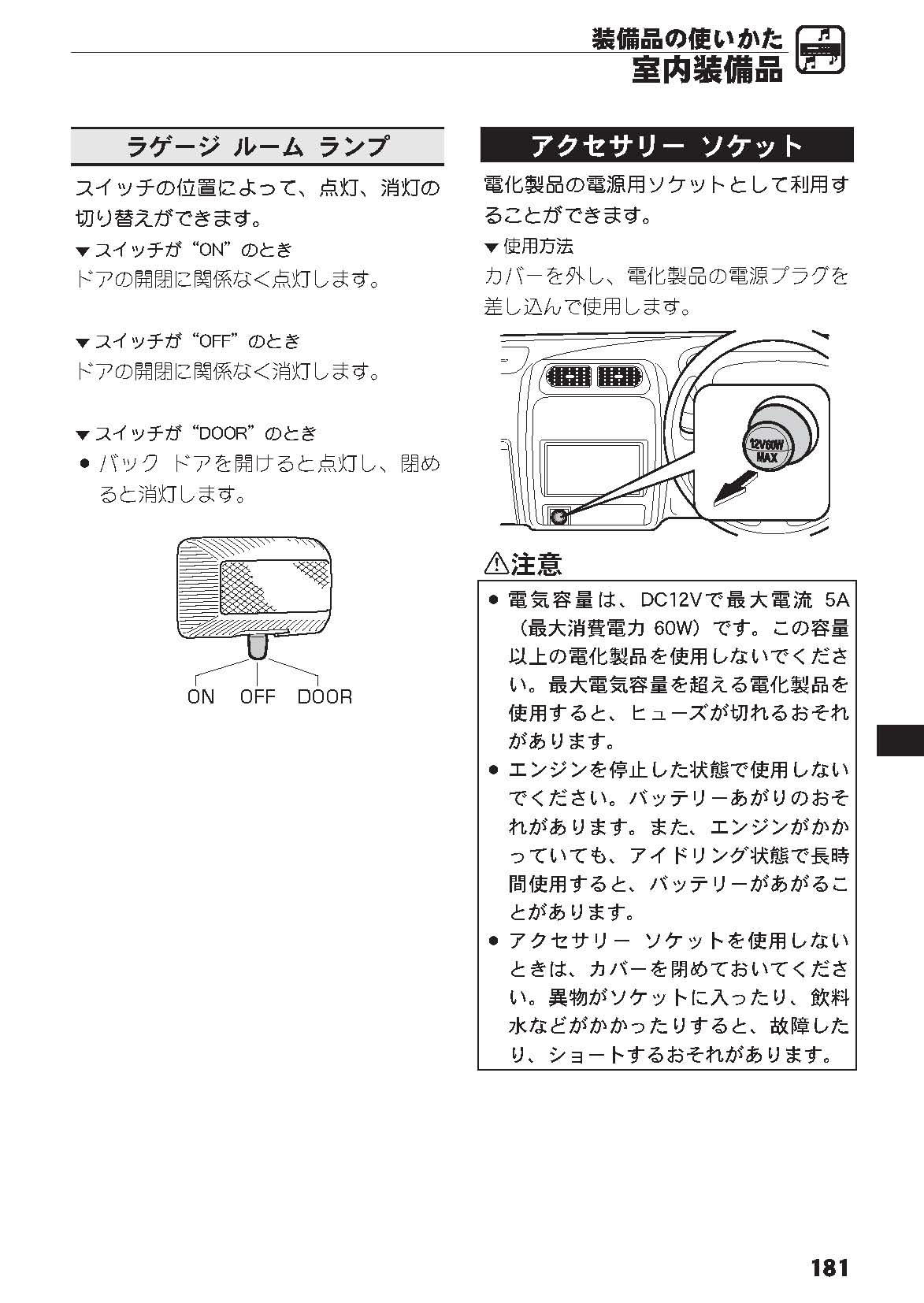 装備品の使いかた
室内装備品

ラゲージ ルーム ランプ

スイッチの位置によって、点灯、消灯の切り替えができます。

▼スイッチが“ON”のとき
ドアの開閉に関係なく点灯します。

▼スイッチが“OFF”のとき
ドアの開閉に関係なく消灯します。

▼スイッチが“DOOR”のとき
● バック ドアを開けると点灯し、閉めると消灯します。

ON OFF DOOR

アクセサリー ソケット

電化製品の電源用ソケットとして利用することができます。

▼使用方法
カバーを外し、電化製品の電源プラグを差し込んで使用します。

12V60W MAX

⚠注意

● 電気容量は、DC12Vで最大電流 5A（最大消費電力 60W）です。この容量以上の電化製品を使用しないでください。最大電気容量を超える電化製品を使用すると、ヒューズが切れるおそれがあります。
● エンジンを停止した状態で使用しないでください。バッテリーあがりのおそれがあります。また、エンジンがかかっていても、アイドリング状態で長時間使用すると、バッテリーがあがることがあります。
● アクセサリー ソケットを使用しないときは、カバーを閉めておいてください。異物がソケットに入ったり、飲料水などがかかったりすると、故障したり、ショートするおそれがあります。

181