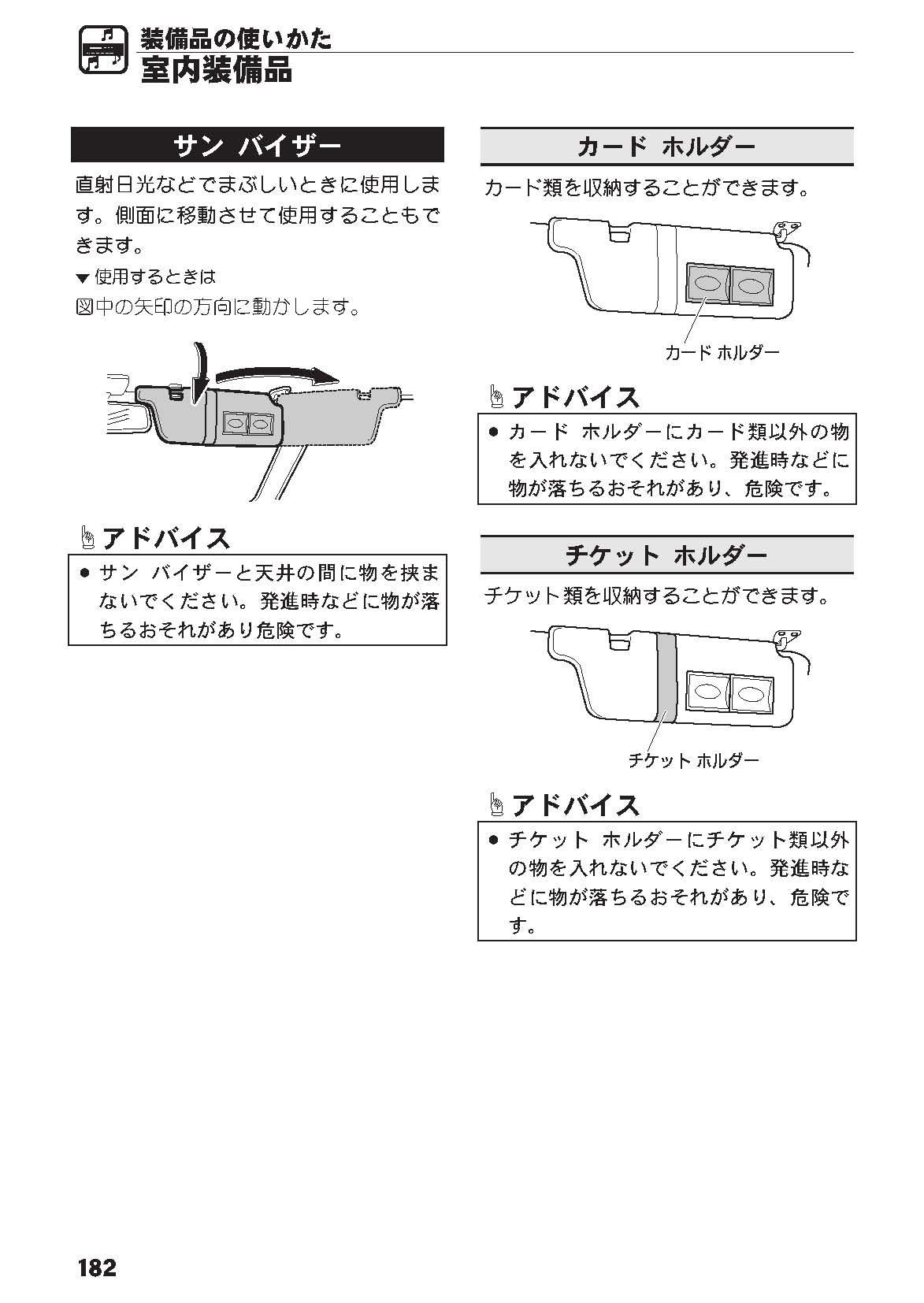 装備品の使いかた
室内装備品

サン バイザー

直射日光などでまぶしいときに使用します。側面に移動させて使用することもできます。

▼使用するときは
図中の矢印の方向に動かします。

アドバイス
● サン バイザーと天井の間に物を挟まないでください。発進時などに物が落ちるおそれがあり危険です。

カード ホルダー

カード類を収納することができます。

カード ホルダー

アドバイス
● カード ホルダーにカード類以外の物を入れないでください。発進時などに物が落ちるおそれがあり、危険です。

チケット ホルダー

チケット類を収納することができます。

チケット ホルダー

アドバイス
● チケット ホルダーにチケット類以外の物を入れないでください。発進時などに物が落ちるおそれがあり、危険です。

182