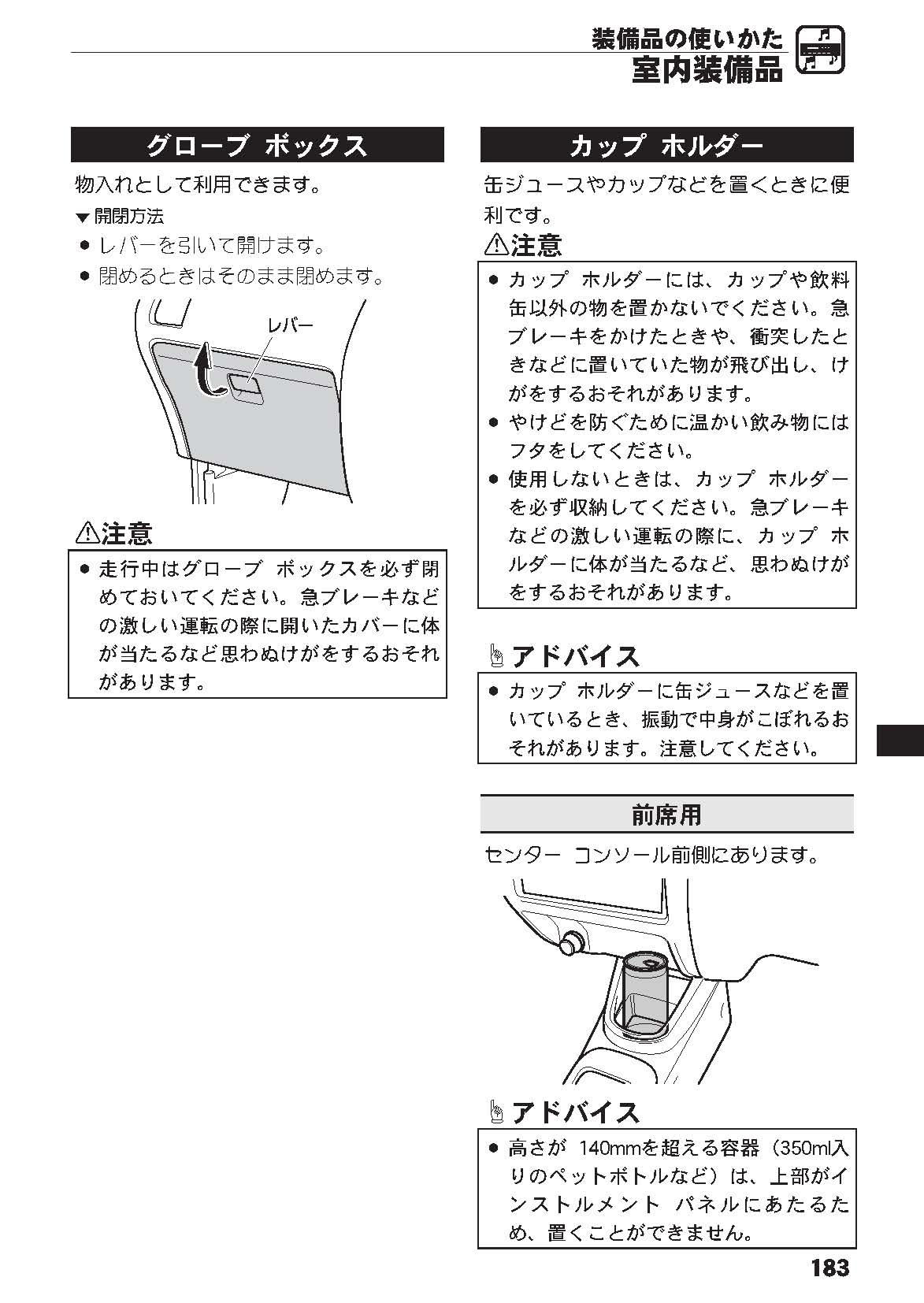 装備品の使いかた
室内装備品

グローブ ボックス

物入れとして利用できます。

▼開閉方法

● レバーを引いて開けます。
● 閉めるときはそのまま閉めます。

レバー

⚠注意

● 走行中はグローブ ボックスを必ず閉めておいてください。急ブレーキなどの激しい運転の際に開いたカバーに体が当たるなど思わぬけがをするおそれがあります。

カップ ホルダー

缶ジュースやカップなどを置くときに便利です。

⚠注意

● カップ ホルダーには、カップや飲料缶以外の物を置かないでください。急ブレーキをかけたときや、衝突したときなどに置いていた物が飛び出し、けがをするおそれがあります。
● やけどを防ぐために温かい飲み物にはフタをしてください。
● 使用しないときは、カップ ホルダーを必ず収納してください。急ブレーキなどの激しい運転の際に、カップ ホルダーに体が当たるなど、思わぬけがをするおそれがあります。

アドバイス

● カップ ホルダーに缶ジュースなどを置いているとき、振動で中身がこぼれるおそれがあります。注意してください。

前席用

センター コンソール前側にあります。

アドバイス

● 高さが 140mmを超える容器（350ml入りのペットボトルなど）は、上部がインストルメント パネルにあたるため、置くことができません。

183