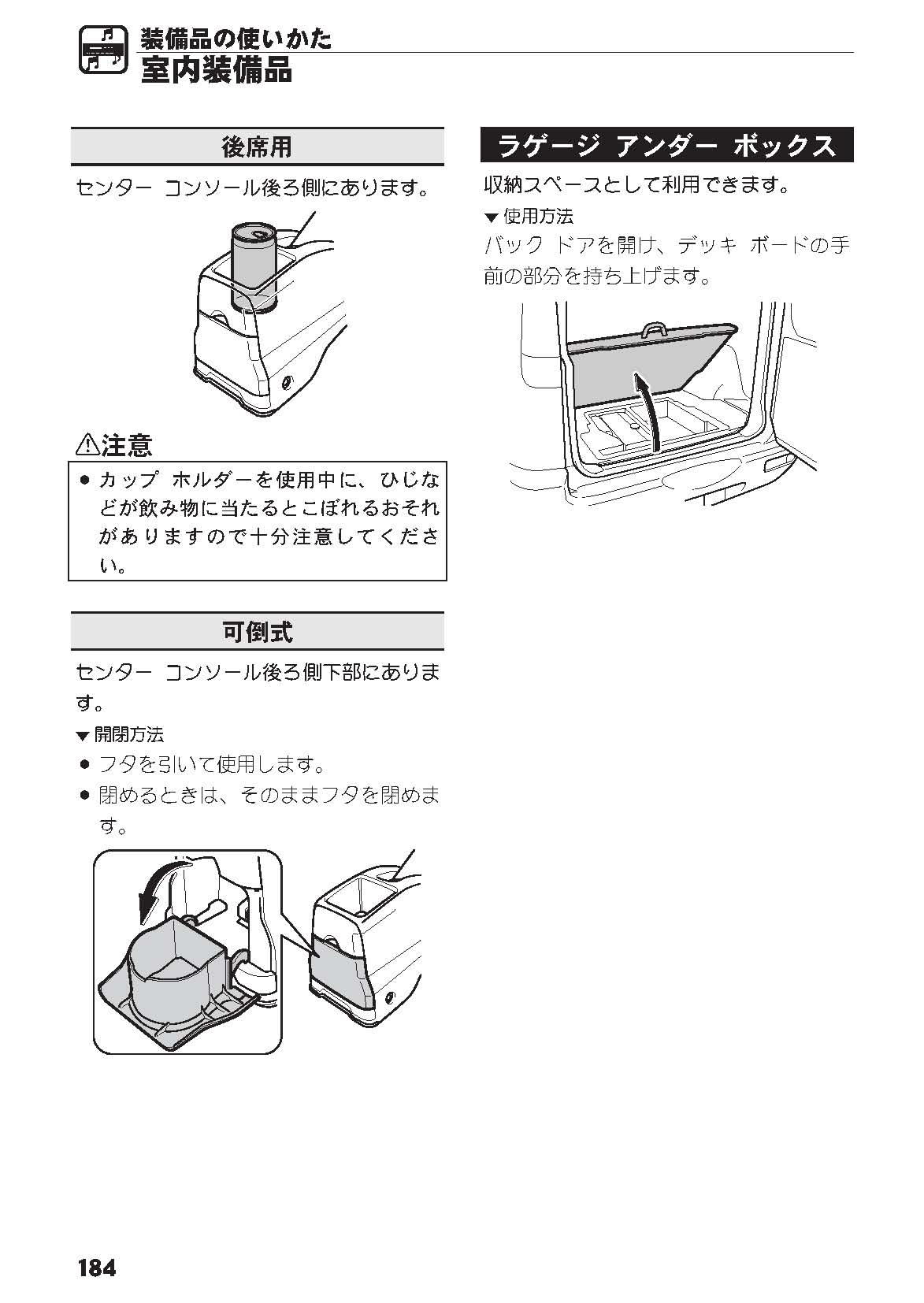 装備品の使いかた
室内装備品

後席用

センター コンソール後ろ側にあります。

⚠注意

● カップ ホルダーを使用中に、ひじなどが飲み物に当たるとこぼれるおそれがありますので十分注意してください。

可倒式

センター コンソール後ろ側下部にあります。

▼開閉方法

● フタを引いて使用します。

● 閉めるときは、そのままフタを閉めます。

ラゲージ アンダー ボックス

収納スペースとして利用できます。

▼使用方法

バック ドアを開け、デッキ ボードの手前の部分を持ち上げます。

184