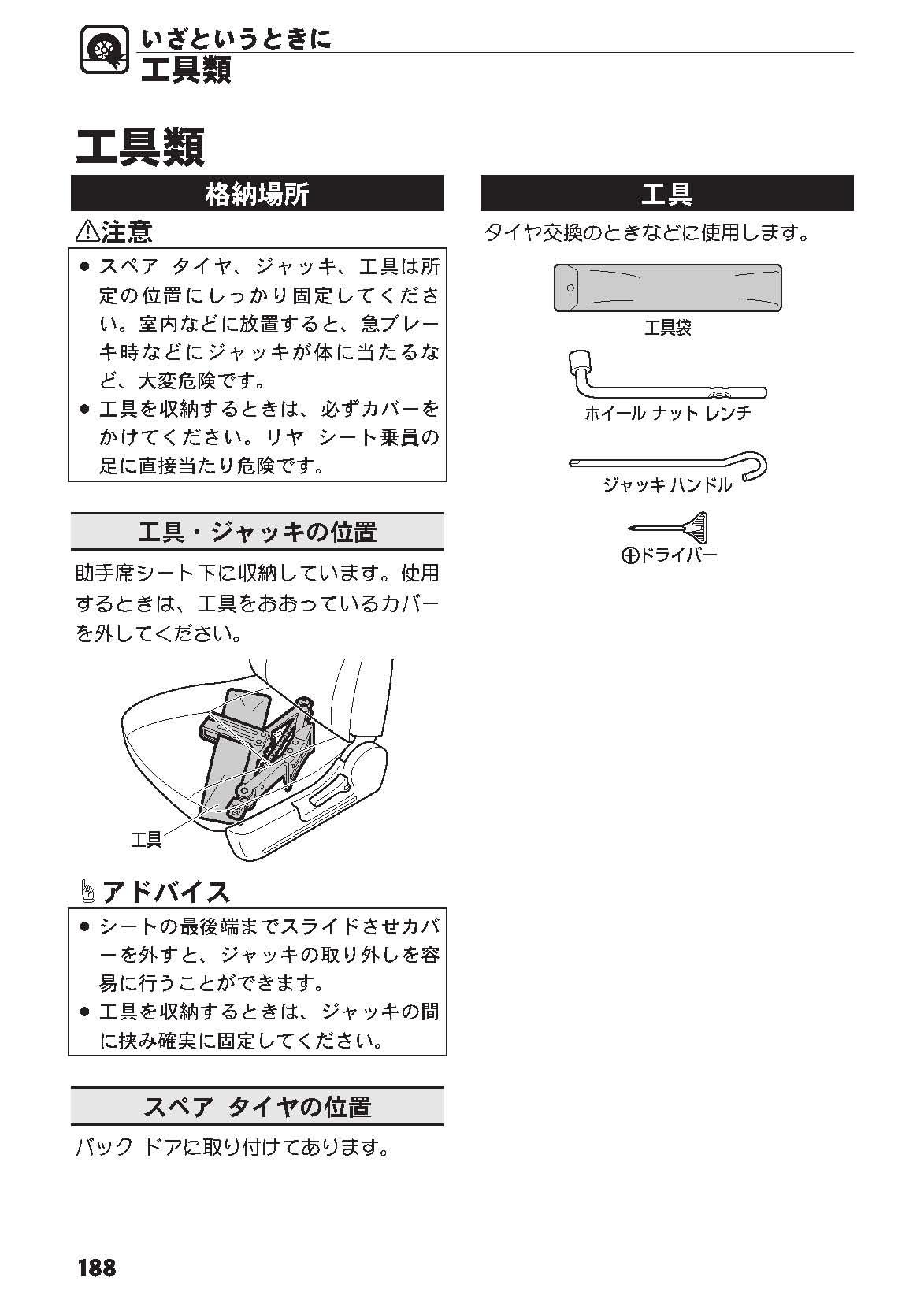 いざというときに
工具類

工具類

格納場所

⚠注意

● スペア タイヤ、ジャッキ、工具は所定の位置にしっかり固定してください。室内などに放置すると、急ブレーキ時などにジャッキが体に当たるなど、大変危険です。
● 工具を収納するときは、必ずカバーをかけてください。リヤ シート乗員の足に直接当たり危険です。

工具・ジャッキの位置

助手席シート下に収納しています。使用するときは、工具をおおっているカバーを外してください。

工具

アドバイス

● シートの最後端までスライドさせカバーを外すと、ジャッキの取り外しを容易に行うことができます。
● 工具を収納するときは、ジャッキの間に挟み確実に固定してください。

スペア タイヤの位置

バック ドアに取り付けてあります。

工具

タイヤ交換のときなどに使用します。

工具袋

ホイール ナット レンチ

ジャッキ ハンドル

⊕ドライバー

188