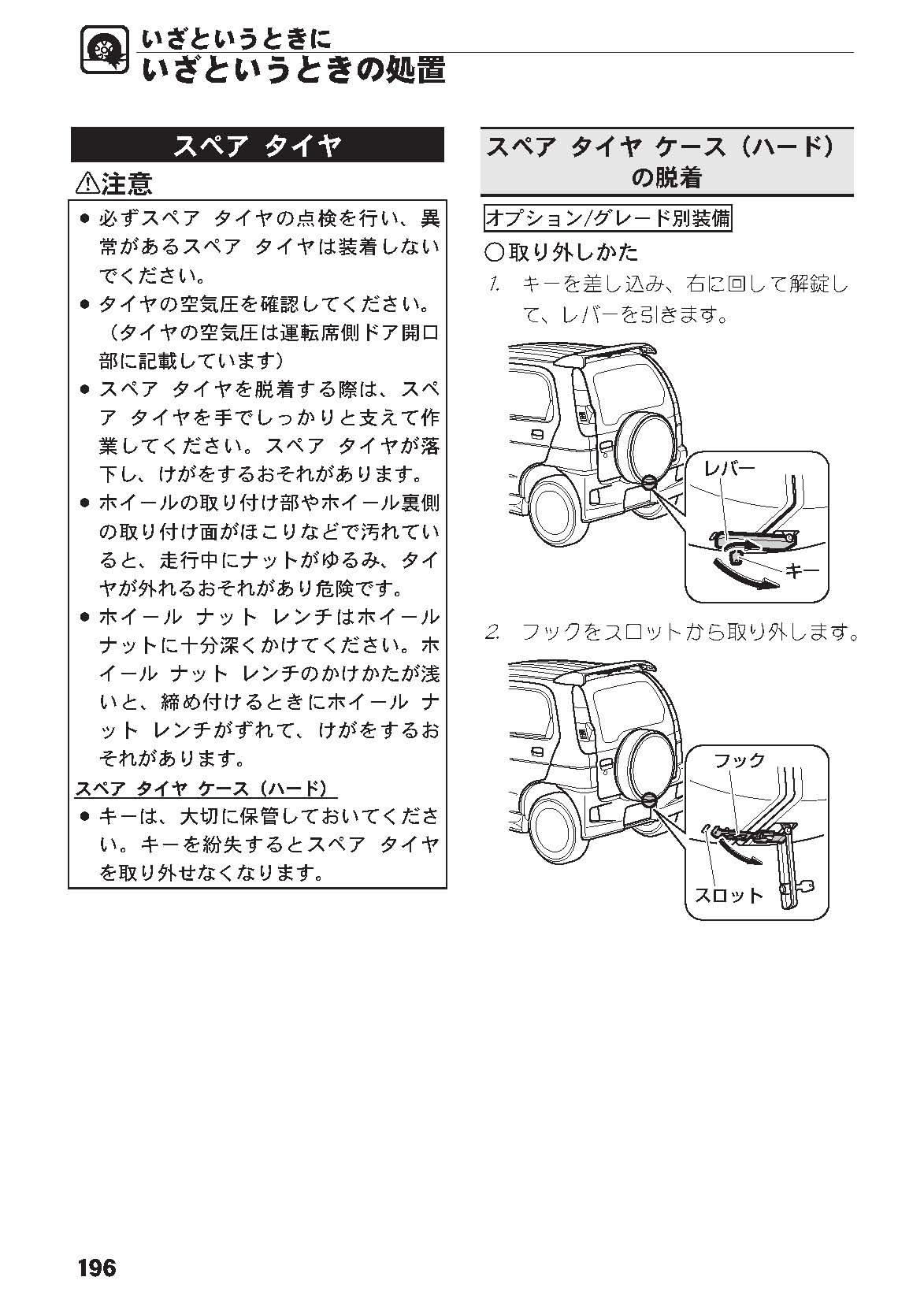 いざというときに
いざというときの処置

スペア タイヤ

⚠注意

● 必ずスペア タイヤの点検を行い、異常があるスペア タイヤは装着しないでください。
● タイヤの空気圧を確認してください。（タイヤの空気圧は運転席側ドア開口部に記載しています）
● スペア タイヤを脱着する際は、スペア タイヤを手でしっかりと支えて作業してください。スペア タイヤが落下し、けがをするおそれがあります。
● ホイールの取り付け部やホイール裏側の取り付け面がほこりなどで汚れていると、走行中にナットがゆるみ、タイヤが外れるおそれがあり危険です。
● ホイール ナット レンチはホイール ナットに十分深くかけてください。ホイール ナット レンチのかけかたが浅いと、締め付けるときにホイール ナット レンチがずれて、けがをするおそれがあります。

スペア タイヤ ケース（ハード）
● キーは、大切に保管しておいてください。キーを紛失するとスペア タイヤを取り外せなくなります。

スペア タイヤ ケース（ハード）の脱着

オプション/グレード別装備

○取り外しかた

1. キーを差し込み、右に回して解錠して、レバーを引きます。

レバー
キー

2. フックをスロットから取り外します。

フック
スロット

196