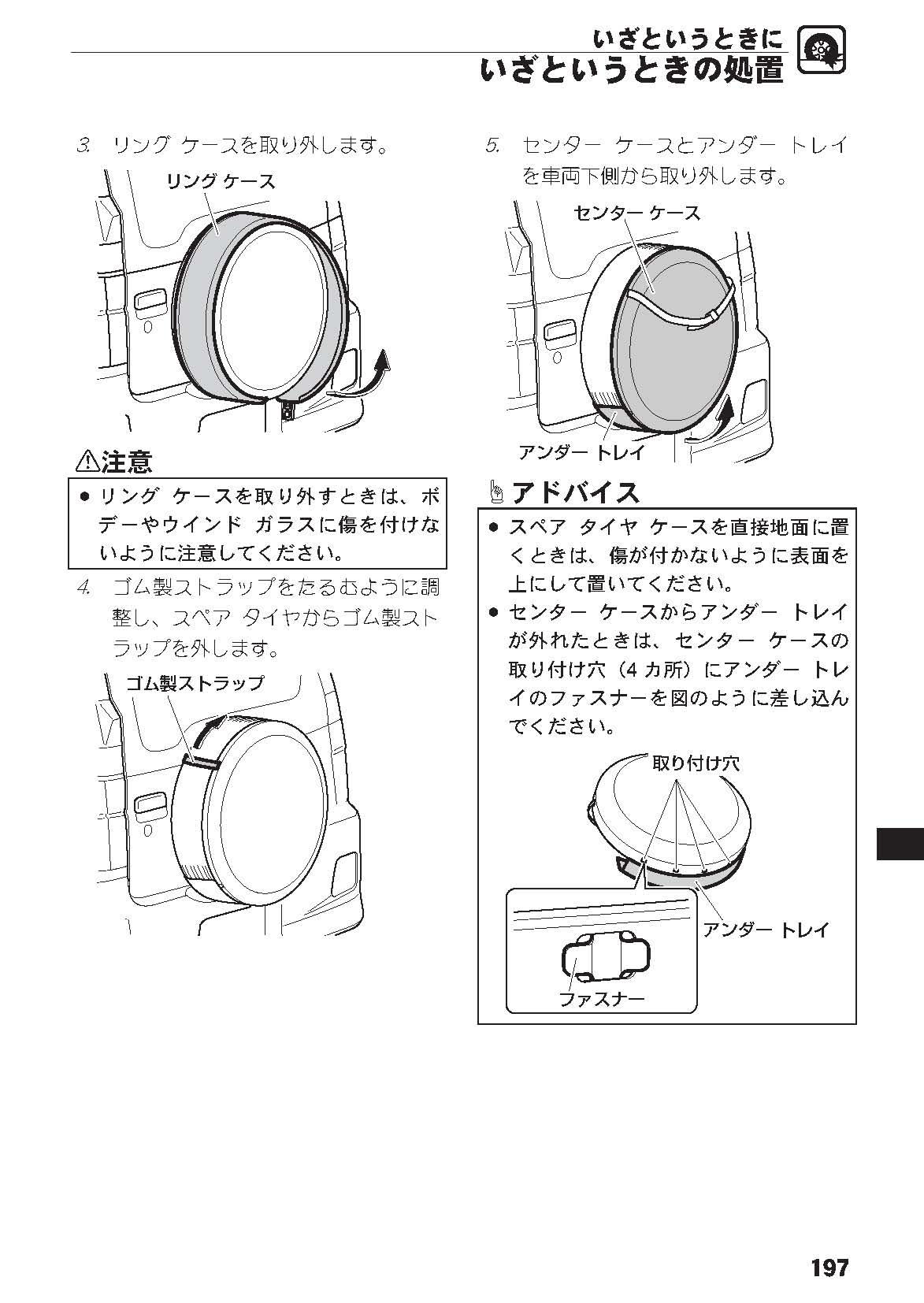 いざというときに
いざというときの処置

3. リング ケースを取り外します。

リング ケース

⚠注意

● リング ケースを取り外すときは、ボデーやウインド ガラスに傷を付けないように注意してください。

4. ゴム製ストラップをたるむように調整し、スペア タイヤからゴム製ストラップを外します。

ゴム製ストラップ

5. センター ケースとアンダー トレイを車両下側から取り外します。

センター ケース

アンダー トレイ

アドバイス

● スペア タイヤ ケースを直接地面に置くときは、傷が付かないように表面を上にして置いてください。
● センター ケースからアンダー トレイが外れたときは、センター ケースの取り付け穴（4 カ所）にアンダー トレイのファスナーを図のように差し込んでください。

取り付け穴

アンダー トレイ

ファスナー

197