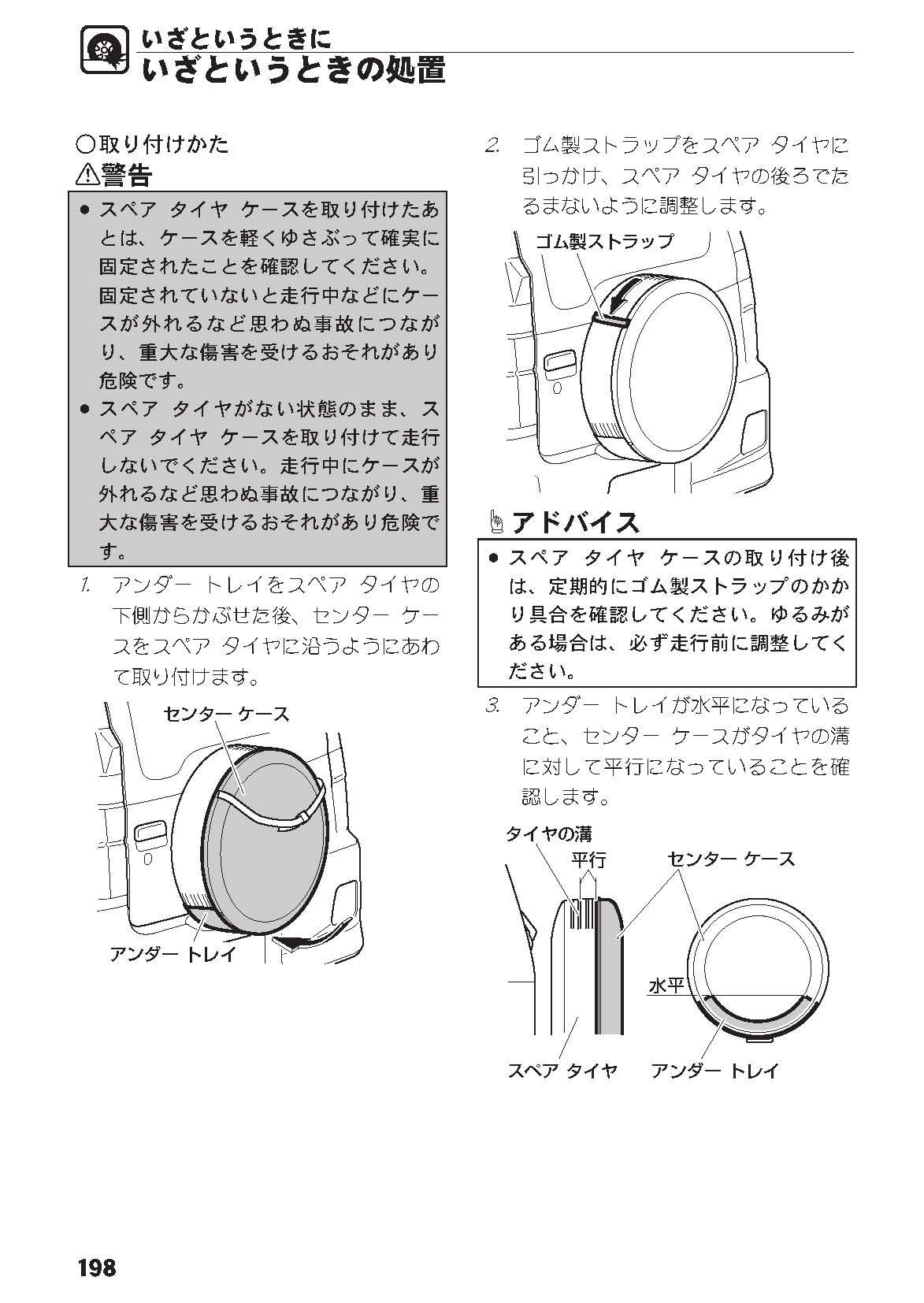 いざというときに
いざというときの処置

○取り付けかた

⚠警告

● スペア タイヤ ケースを取り付けたあとは、ケースを軽くゆさぶって確実に固定されたことを確認してください。固定されていないと走行中などにケースが外れるなど思わぬ事故につながり、重大な傷害を受けるおそれがあり危険です。
● スペア タイヤがない状態のまま、スペア タイヤ ケースを取り付けて走行しないでください。走行中にケースが外れるなど思わぬ事故につながり、重大な傷害を受けるおそれがあり危険です。

1. アンダー トレイをスペア タイヤの下側からかぶせた後、センター ケースをスペア タイヤに沿うようにあわて取り付けます。

センター ケース
アンダー トレイ

2. ゴム製ストラップをスペア タイヤに引っかけ、スペア タイヤの後ろでたるまないように調整します。

ゴム製ストラップ

アドバイス

● スペア タイヤ ケースの取り付け後は、定期的にゴム製ストラップのかかり具合を確認してください。ゆるみがある場合は、必ず走行前に調整してください。

3. アンダー トレイが水平になっていること、センター ケースがタイヤの溝に対して平行になっていることを確認します。

タイヤの溝
平行
センター ケース
水平
スペア タイヤ
アンダー トレイ

198