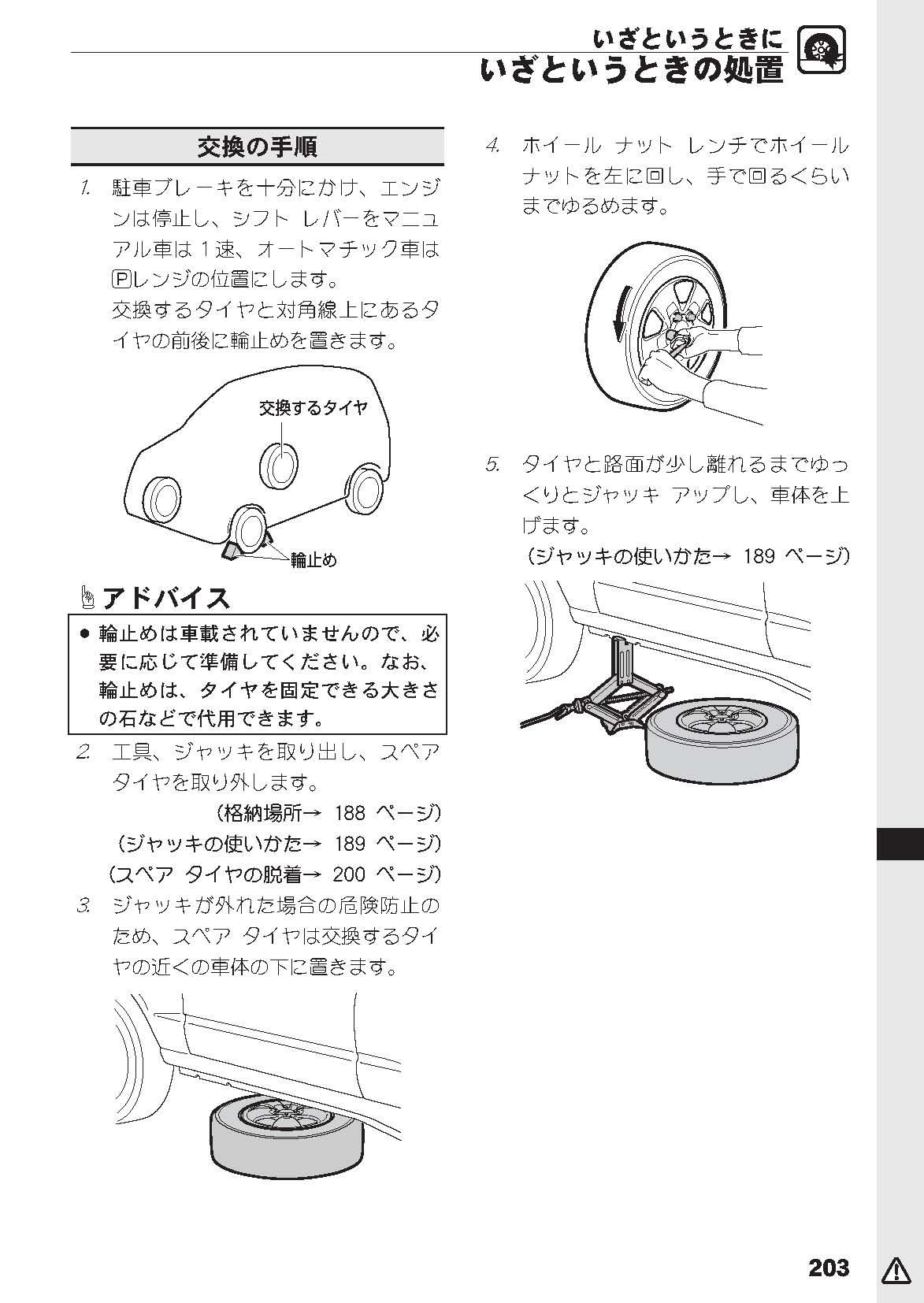 いざというときに
いざというときの処置

交換の手順

1. 駐車ブレーキを十分にかけ、エンジンは停止し、シフト レバーをマニュアル車は 1 速、オートマチック車はⓅレンジの位置にします。
交換するタイヤと対角線上にあるタイヤの前後に輪止めを置きます。

交換するタイヤ

輪止め

アドバイス

● 輪止めは車載されていませんので、必要に応じて準備してください。なお、輪止めは、タイヤを固定できる大きさの石などで代用できます。

2. 工具、ジャッキを取り出し、スペア タイヤを取り外します。
(格納場所→ 188 ページ)
(ジャッキの使いかた→ 189 ページ)
(スペア タイヤの脱着→ 200 ページ)

3. ジャッキが外れた場合の危険防止のため、スペア タイヤは交換するタイヤの近くの車体の下に置きます。

4. ホイール ナット レンチでホイール ナットを左に回し、手で回るくらいまでゆるめます。

5. タイヤと路面が少し離れるまでゆっくりとジャッキ アップし、車体を上げます。
(ジャッキの使いかた→ 189 ページ)

203