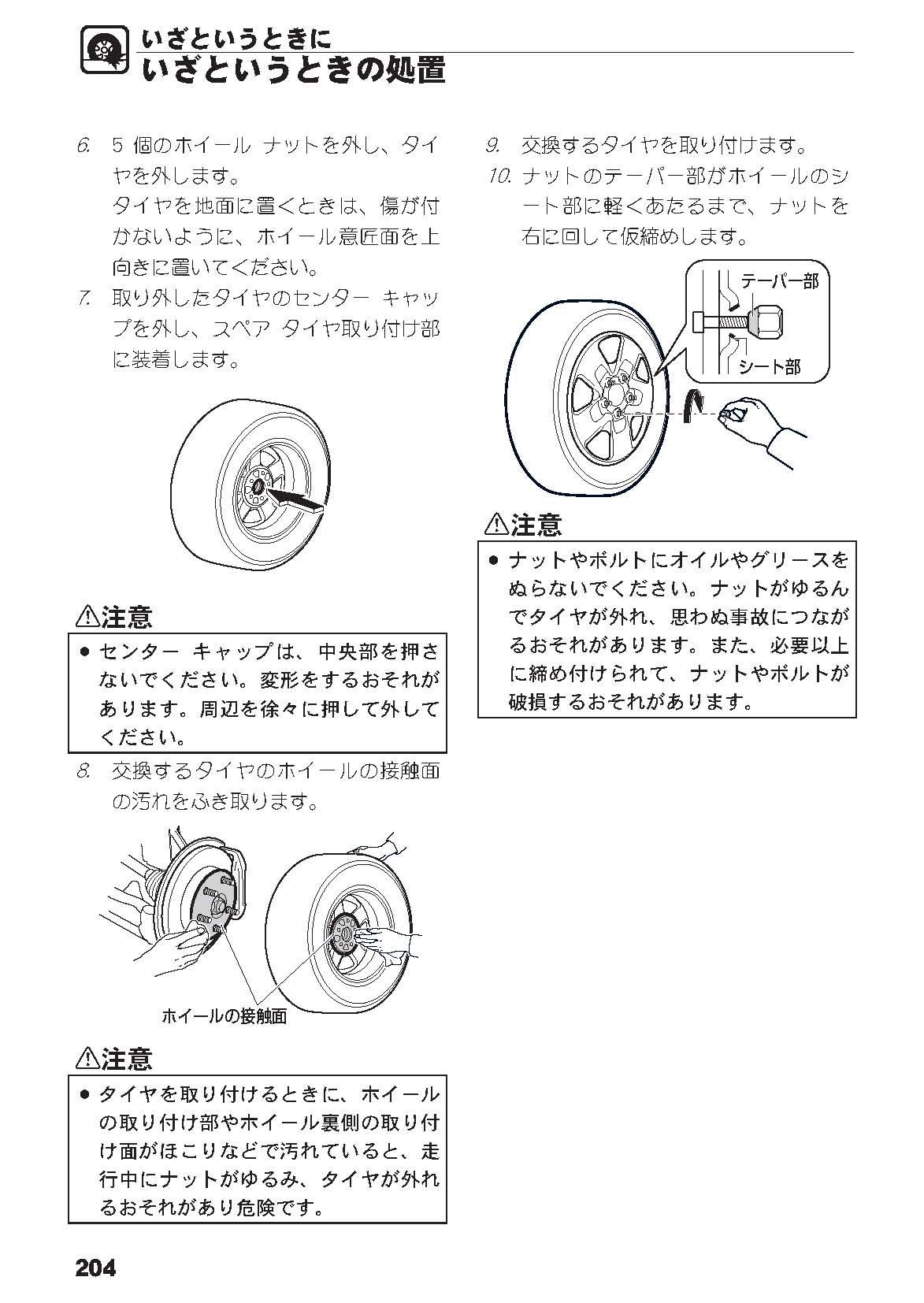 いざというときに
いざというときの処置

6. 5 個のホイール ナットを外し、タイヤを外します。
タイヤを地面に置くときは、傷が付かないように、ホイール意匠面を上向きに置いてください。

7. 取り外したタイヤのセンター キャップを外し、スペア タイヤ取り付け部に装着します。

⚠注意

● センター キャップは、中央部を押さないでください。変形をするおそれがあります。周辺を徐々に押して外してください。

8. 交換するタイヤのホイールの接触面の汚れをふき取ります。

ホイールの接触面

⚠注意

● タイヤを取り付けるときに、ホイールの取り付け部やホイール裏側の取り付け面がほこりなどで汚れていると、走行中にナットがゆるみ、タイヤが外れるおそれがあり危険です。

9. 交換するタイヤを取り付けます。

10. ナットのテーパー部がホイールのシート部に軽くあたるまで、ナットを右に回して仮締めします。

テーパー部

シート部

⚠注意

● ナットやボルトにオイルやグリースをぬらないでください。ナットがゆるんでタイヤが外れ、思わぬ事故につながるおそれがあります。また、必要以上に締め付けられて、ナットやボルトが破損するおそれがあります。

204