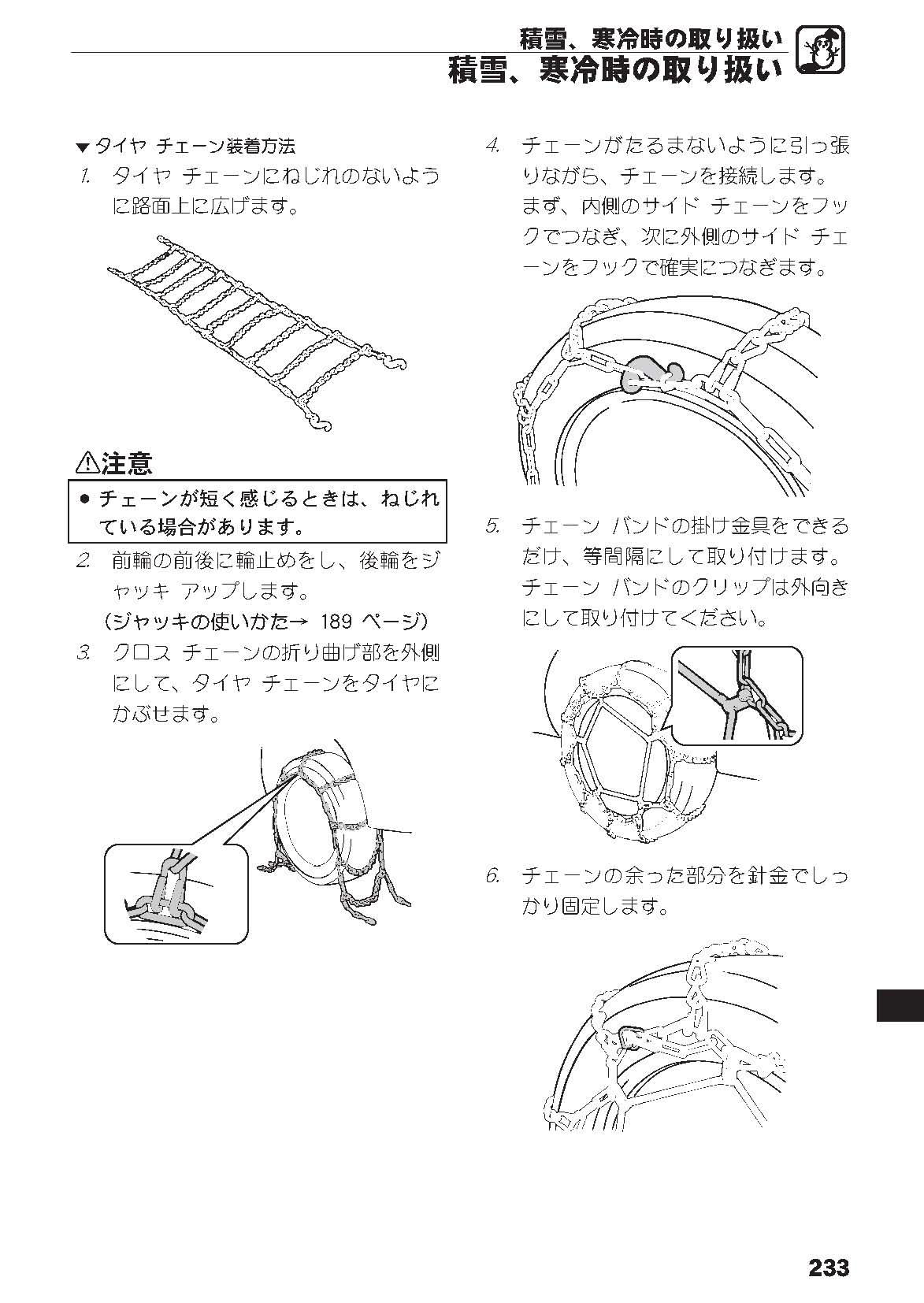 積雪、寒冷時の取り扱い
積雪、寒冷時の取り扱い

▼タイヤ チェーン装着方法

1. タイヤ チェーンにねじれのないように路面上に広げます。

⚠注意

● チェーンが短く感じるときは、ねじれている場合があります。

2. 前輪の前後に輪止めをし、後輪をジャッキ アップします。
(ジャッキの使いかた→ 189 ページ)

3. クロス チェーンの折り曲げ部を外側にして、タイヤ チェーンをタイヤにかぶせます。

4. チェーンがたるまないように引っ張りながら、チェーンを接続します。まず、内側のサイド チェーンをフックでつなぎ、次に外側のサイド チェーンをフックで確実につなぎます。

5. チェーン バンドの掛け金具をできるだけ、等間隔にして取り付けます。チェーン バンドのクリップは外向きにして取り付けてください。

6. チェーンの余った部分を針金でしっかり固定します。

233